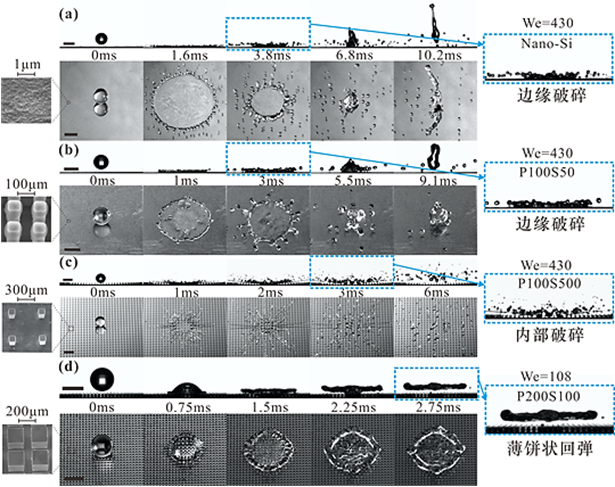 (a)

1μm

0ms 1.6ms 3.8ms 6.8ms 10.2ms

We=430

Nano-Si

边缘破碎

(b)

100μm

0ms 1ms 3ms 5.5ms 9.1ms

We=430

P100S50

边缘破碎

(c)

300μm

0ms 1ms 2ms 3ms 6ms

We=430

P100S500

内部破碎

(d)

200μm

0ms 0.75ms 1.5ms 2.25ms 2.75ms

We=108

P200S100

薄饼状回弹